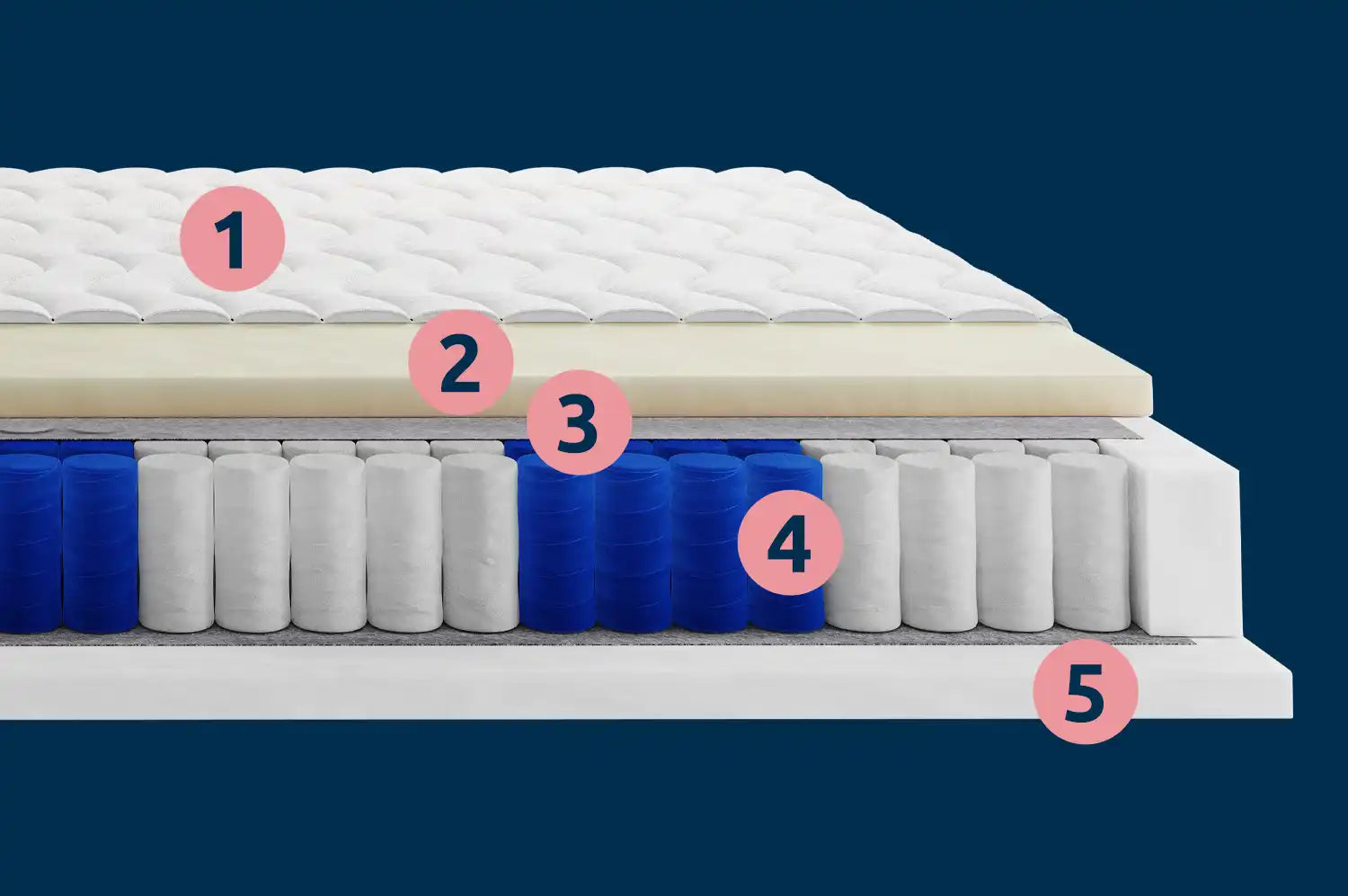 1
2
3
4
5