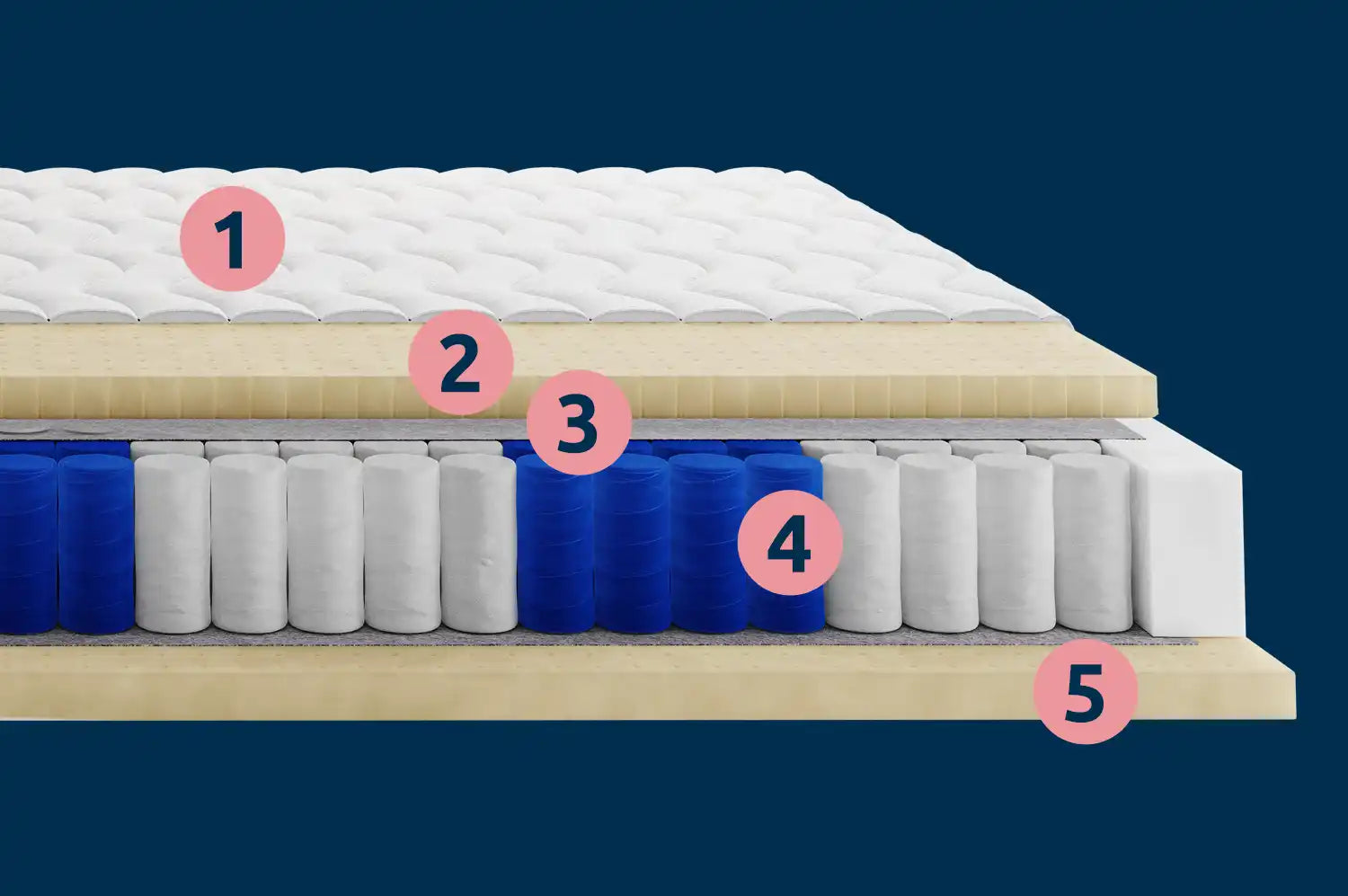 1
2
3
4
5