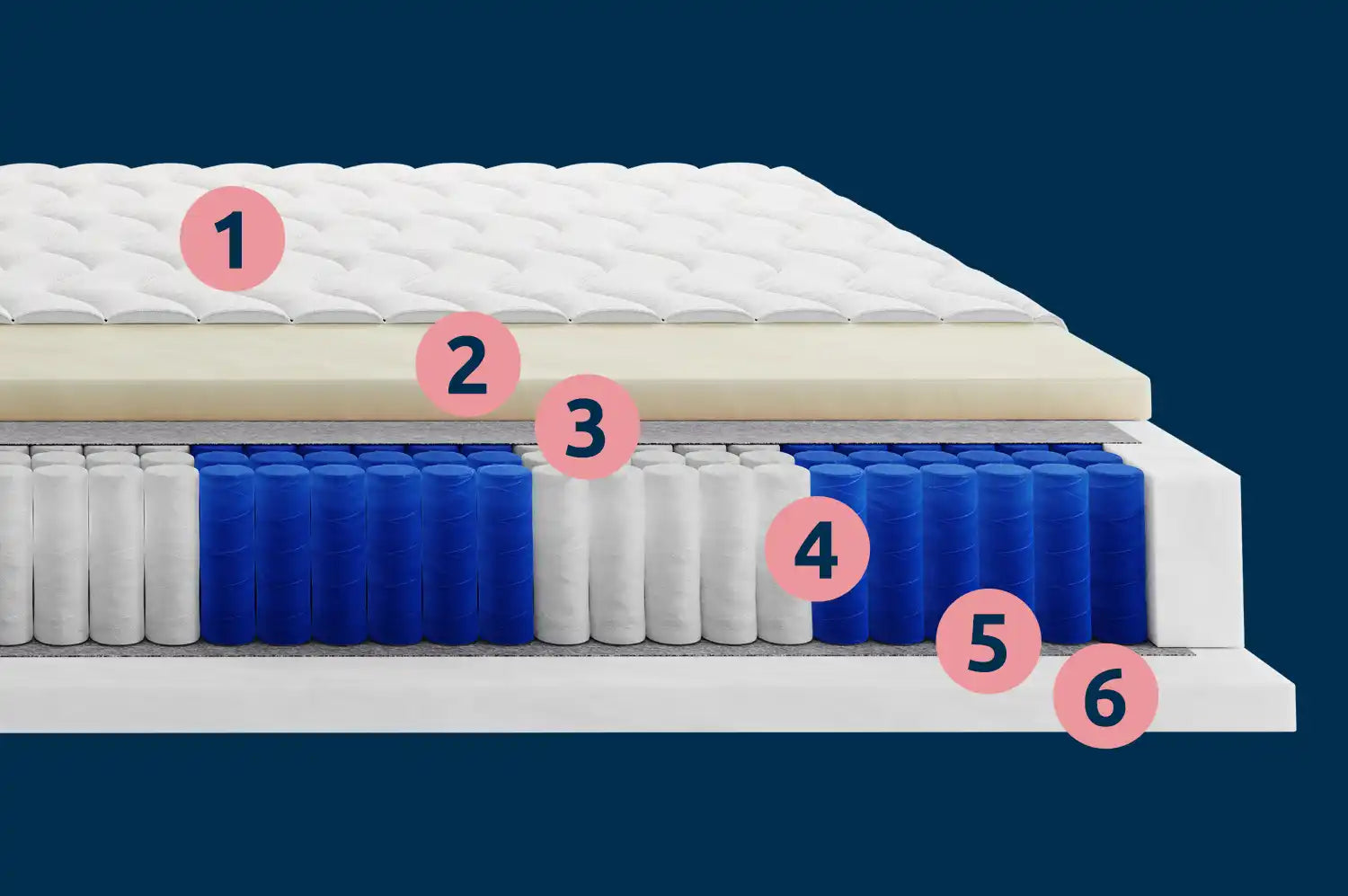 1
2
3
4
5
6